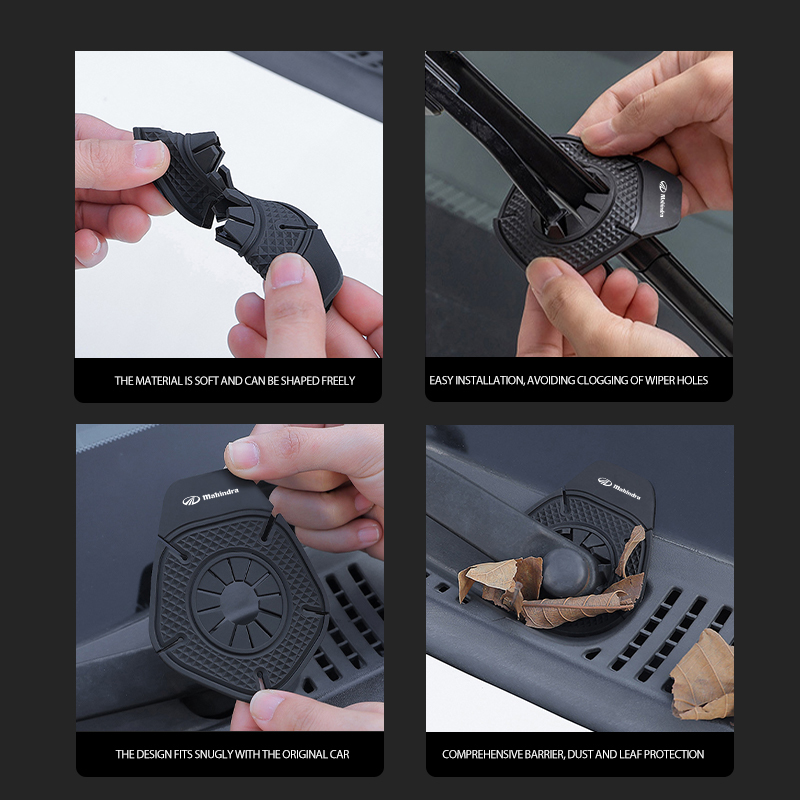 THE MATERIAL IS SOFT AND CAN BE SHAPED FREELY

Mahindra

EASY INSTALLATION, AVOIDING CLOGGING OF WIPER HOLES

Mahindra

THE DESIGN FITS SNUGLY WITH THE ORIGINAL CAR

Mahindra

COMPREHENSIVE BARRIER, DUST AND LEAF PROTECTION